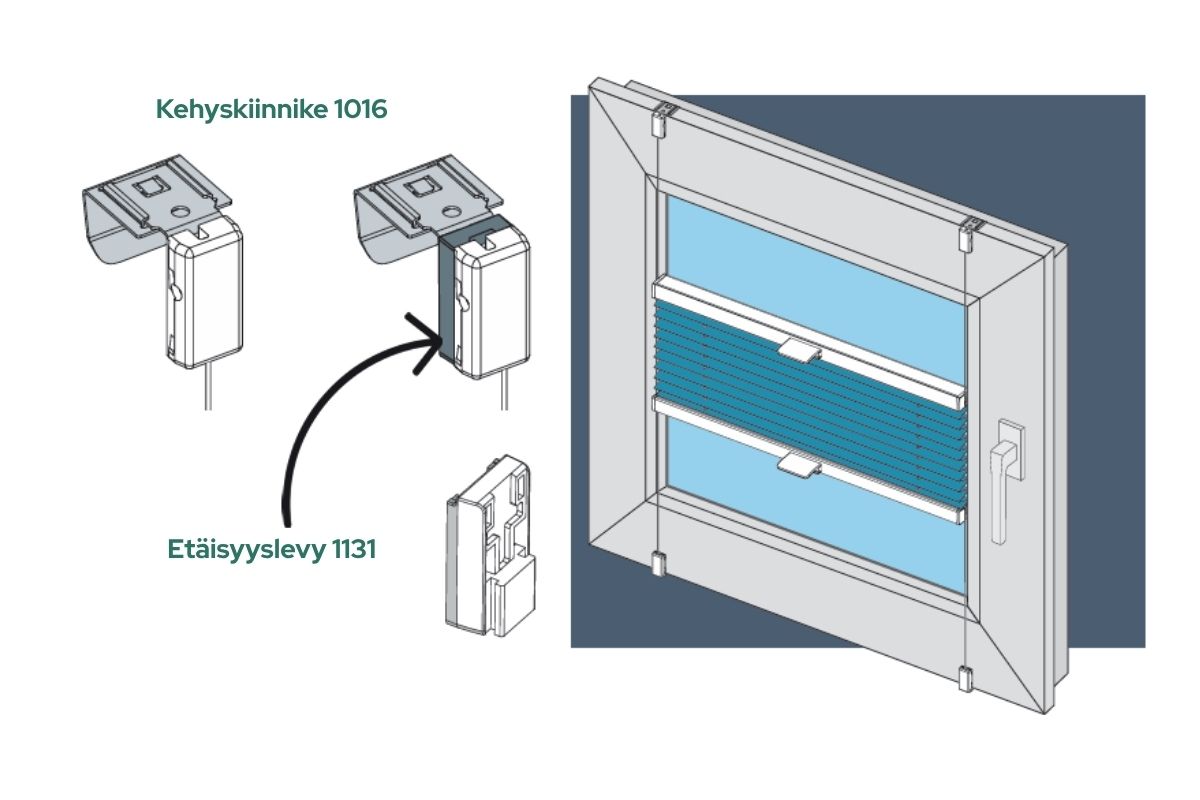 Kehyskiinnike 1016

Etäisyyslevy 1131